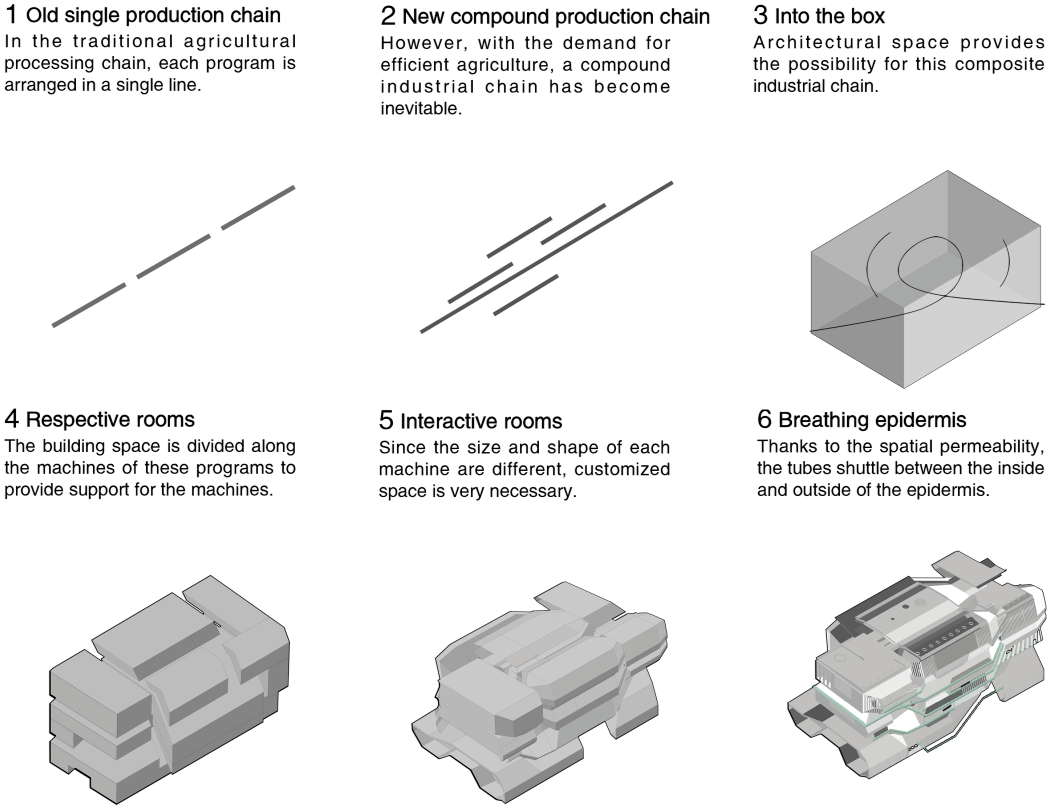 1 Old single production chain
In the traditional agricultural processing chain, each program is arranged in a single line.

2 New compound production chain
However, with the demand for efficient agriculture, a compound industrial chain has become inevitable.

3 Into the box
Architectural space provides the possibility for this composite industrial chain.

4 Respective rooms
The building space is divided along the machines of these programs to provide support for the machines.

5 Interactive rooms
Since the size and shape of each machine are different, customized space is very necessary.

6 Breathing epidermis
Thanks to the spatial permeability, the tubes shuttle between the inside and outside of the epidermis.